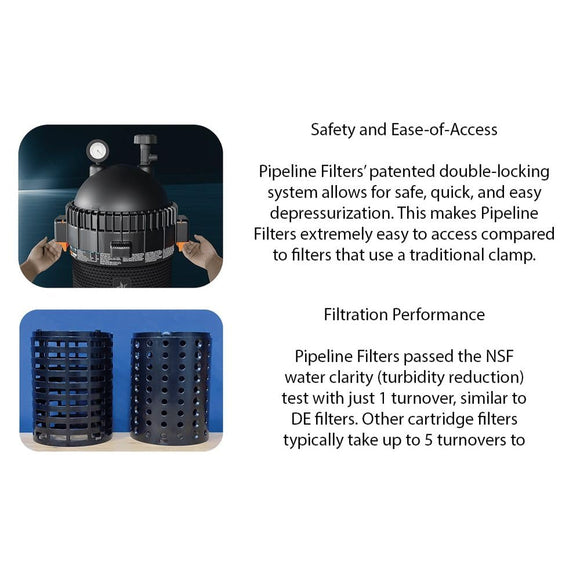 Safety and Ease-of-Access

Pipeline Filters' patented double-locking system allows for safe, quick, and easy depressurization. This makes Pipeline Filters extremely easy to access compared to filters that use a traditional clamp.

Filtration Performance

Pipeline Filters passed the NSF water clarity (turbidity reduction) test with just 1 turnover, similar to DE filters. Other cartridge filters typically take up to 5 turnovers to